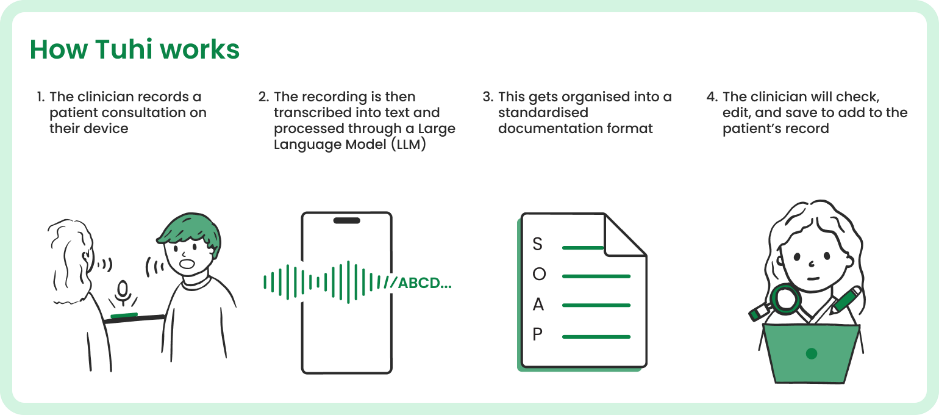 How Tuhi works

1. The clinician records a patient consultation on their device

2. The recording is then transcribed into text and processed through a Large Language Model (LLM)

3. This gets organised into a standardised documentation format

4. The clinician will check, edit, and save to add to the patient's record

//ABCD...

S
O
A
P